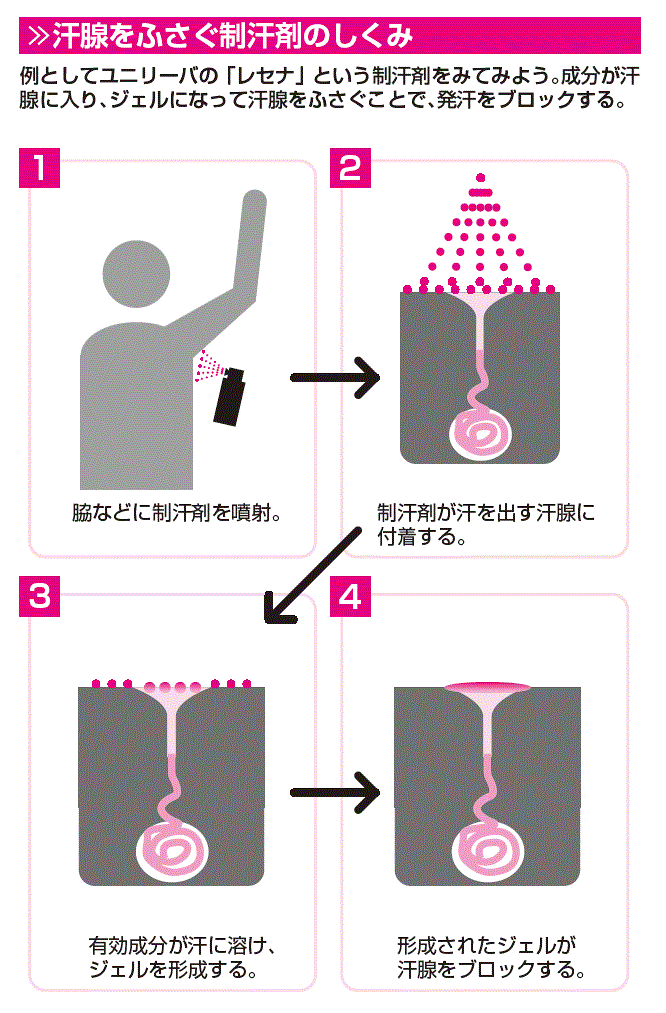 ≫汗腺をふさぐ制汗剤のしくみ

例としてユニリーバの「レセナ」という制汗剤をみてみよう。成分が汗腺に入り、ジェルになって汗腺をふさぐことで、発汗をブロックする。

1

脇などに制汗剤を噴射。

2

制汗剤が汗を出す汗腺に付着する。

3

有効成分が汗に溶け、ジェルを形成する。

4

形成されたジェルが汗腺をブロックする。